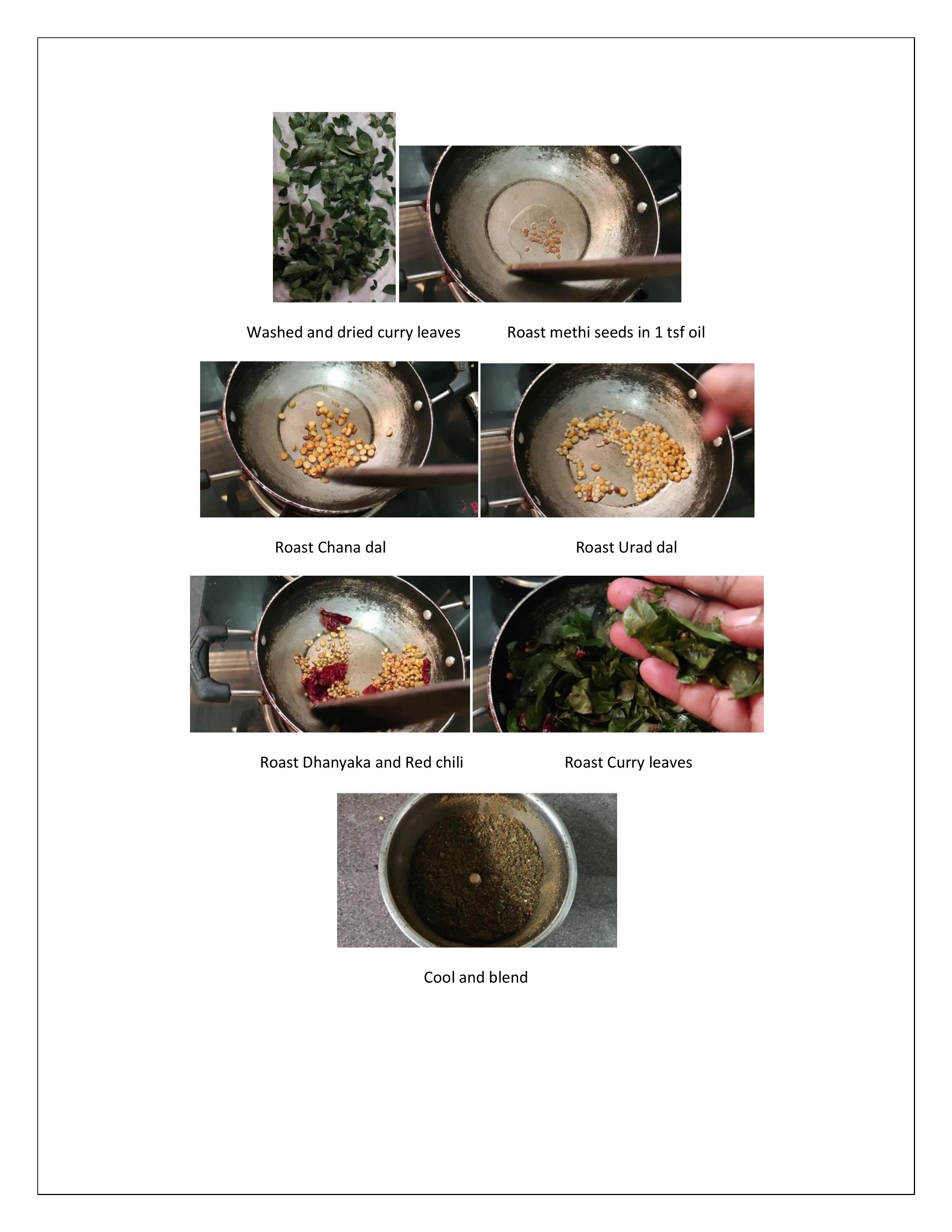 Washed and dried curry leaves

Roast methi seeds in 1 tsf oil

Roast Chana dal

Roast Urad dal

Roast Dhanyaka and Red chili

Roast Curry leaves

Cool and blend